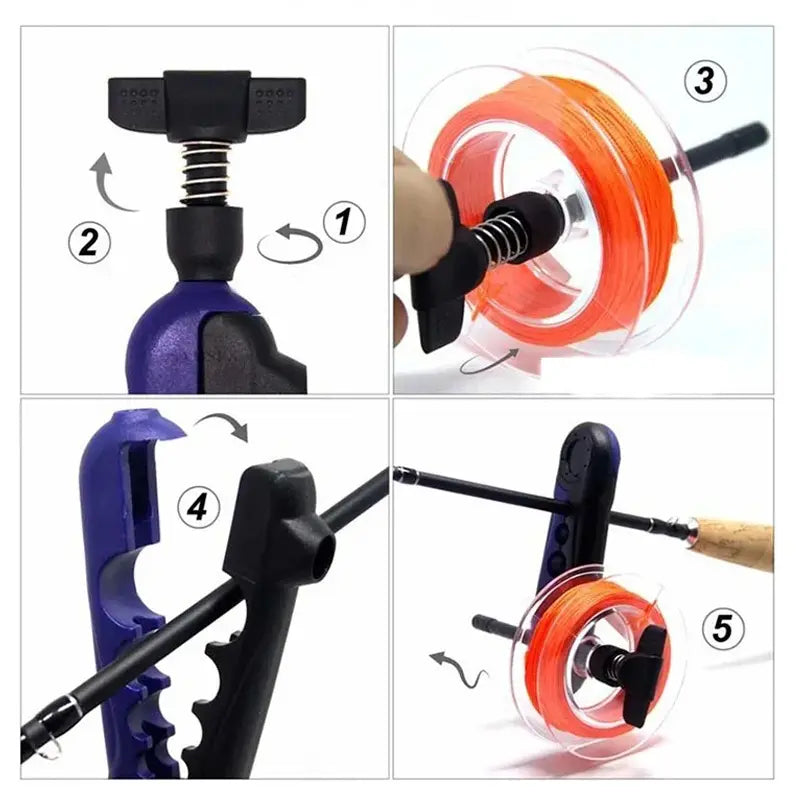 2
1
3
4
5