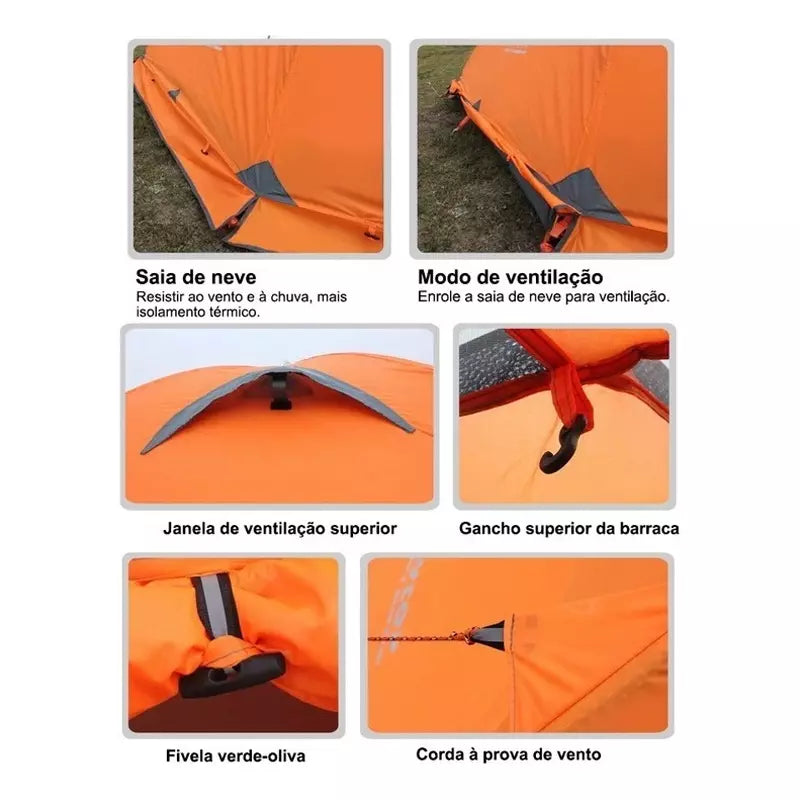 Saia de neve
Resistir ao vento e à chuva, mais isolamento térmico.

Modo de ventilação
Enrole a saia de neve para ventilação.

Janela de ventilação superior

Gancho superior da barraca

Fivela verde-oliva

Corda à prova de vento